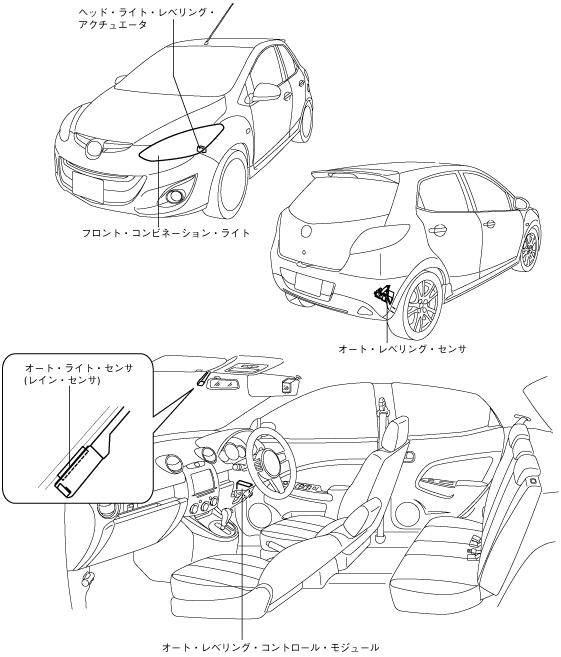 ヘッド・ライト・レベリング・アクチュエータ

フロント・コンビネーション・ライト

オート・レベリング・センサ

オート・ライト・センサ
(レイン・センサ)

オート・レベリング・コントロール・モジュール