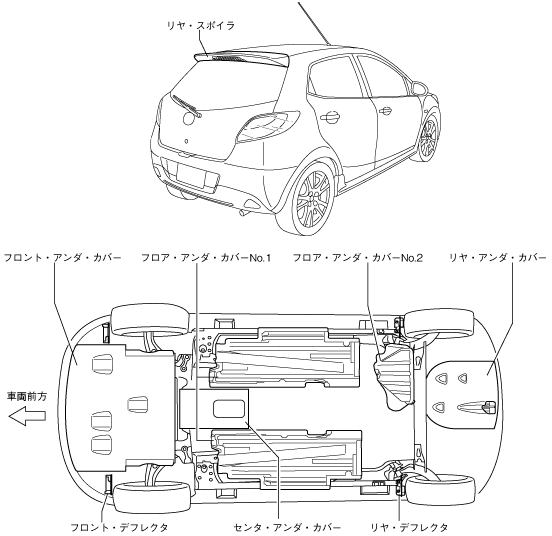 リヤ・スポイラ

フロント・アンダ・カバー
フロア・アンダ・カバーNo.1
フロア・アンダ・カバーNo.2
リヤ・アンダ・カバー

車両前方

フロント・デフレクタ
センタ・アンダ・カバー
リヤ・デフレクタ