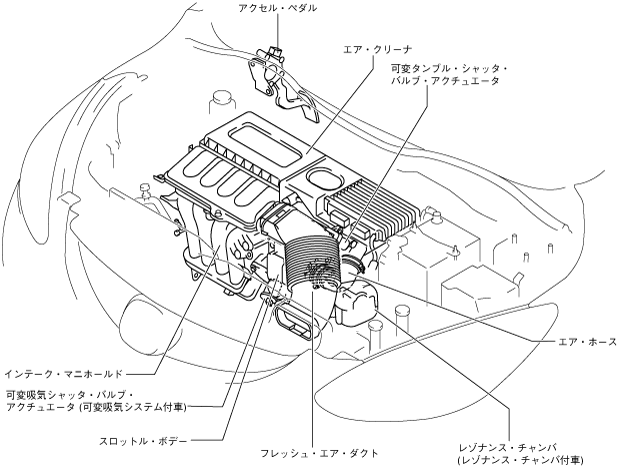 アクセル・ペダル

エア・クリーナ

可変タンブル・シャッタ・バルブ・アクチュエータ

エア・ホース

インテーク・マニホールド

可変吸気シャッタ・バルブ・アクチュエータ (可変吸気システム付車)

スロットル・ボデー

フレッシュ・エア・ダクト

レゾナンス・チャンバ (レゾナンス・チャンバ付車)