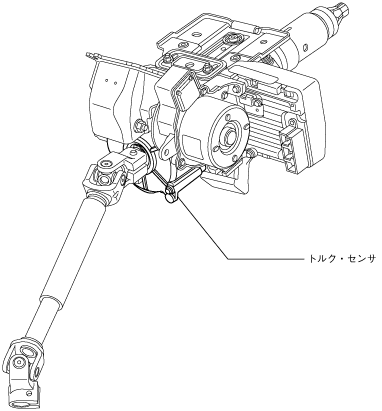 トルク・センサ