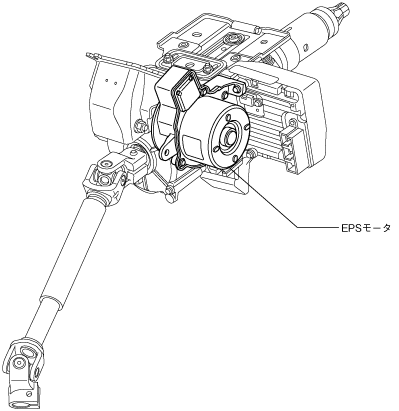 EPSモータ