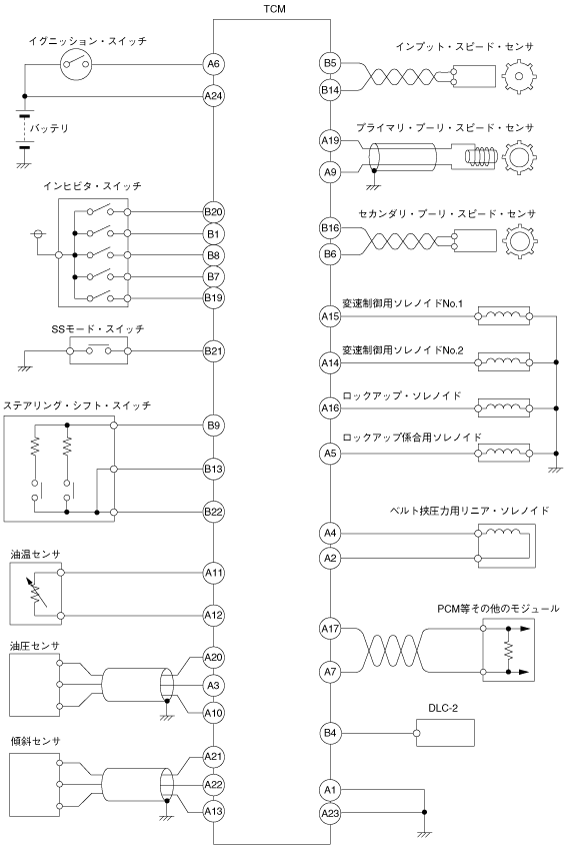 TCM

イグニッション・スイッチ
A6
A24
バッテリ

インヒビタ・スイッチ
B20
B1
B8
B7
B19

SSモード・スイッチ
B21

ステアリング・シフト・スイッチ
B9
B13
B22

油温センサ
A11
A12

油圧センサ
A20
A3
A10

傾斜センサ
A21
A22
A13

インプット・スピード・センサ
B5
B14

プライマリ・プーリ・スピード・センサ
A19
A9

セカンダリ・プーリ・スピード・センサ
B16
B6

変速制御用ソレノイドNo.1
A15

変速制御用ソレノイドNo.2
A14

ロックアップ・ソレノイド
A16

ロックアップ係合用ソレノイド
A5

ベルト挟圧力用リニア・ソレノイド
A4
A2

PCM等その他のモジュール
A17
A7

DLC-2
B4

A1
A23