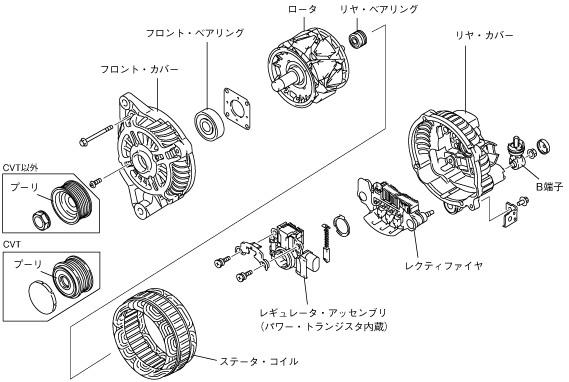 ロータ
リヤ・ベアリング
フロント・ベアリング
リヤ・カバー
フロント・カバー
CVT以外
プーリ
B端子
CVT
プーリ
レクティファイヤ
レギュレータ・アッセンブリ
（パワー・トランジスタ内蔵）
ステータ・コイル