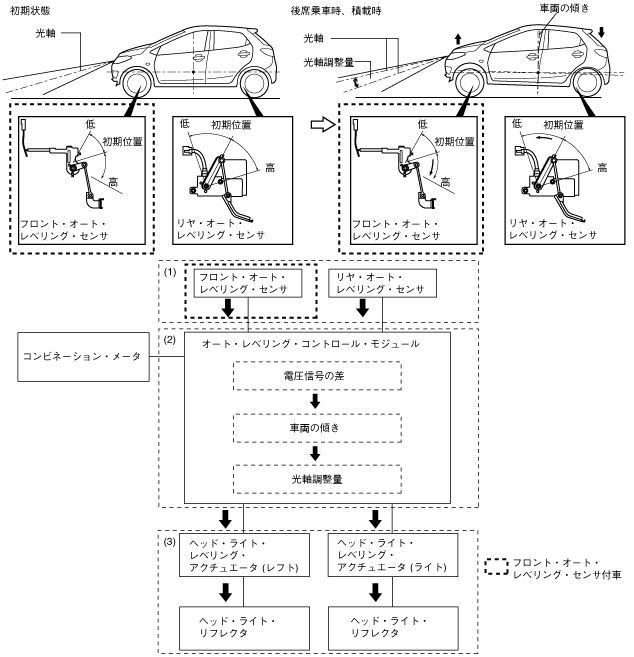 初期状態

光軸

低
初期位置
高
フロント・オート・レベリング・センサ

低
初期位置
高
リヤ・オート・レベリング・センサ

後席乗車時、積載時

車両の傾き

光軸

光軸調整量

低
初期位置
高
フロント・オート・レベリング・センサ

低
初期位置
高
リヤ・オート・レベリング・センサ

(1)
フロント・オート・レベリング・センサ

リヤ・オート・レベリング・センサ

(2)
コンビネーション・メータ

オート・レベリング・コントロール・モジュール

電圧信号の差

車両の傾き

光軸調整量

(3)
ヘッド・ライト・レベリング・アクチュエータ (レフト)

ヘッド・ライト・レベリング・アクチュエータ (ライト)

ヘッド・ライト・リフレクタ

ヘッド・ライト・リフレクタ

フロント・オート・レベリング・センサ付車