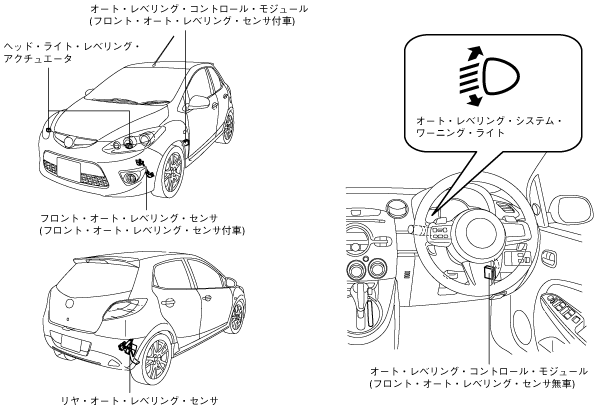 オート・レベリング・コントロール・モジュール
(フロント・オート・レベリング・センサ付車)

ヘッド・ライト・レベリング・アクチュエータ

フロント・オート・レベリング・センサ
(フロント・オート・レベリング・センサ付車)

リヤ・オート・レベリング・センサ

オート・レベリング・システム・ワーニング・ライト

オート・レベリング・コントロール・モジュール
(フロント・オート・レベリング・センサ無車)