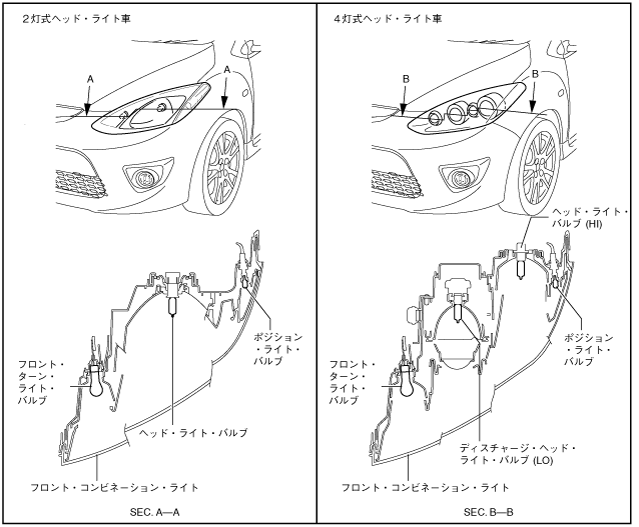 2灯式ヘッド・ライト車

A

A

ポジション・ライト・バルブ

フロント・ターン・ライト・バルブ

ヘッド・ライト・バルブ

フロント・コンビネーション・ライト

SEC. A—A

4灯式ヘッド・ライト車

B

B

ヘッド・ライト・バルブ (HI)

ポジション・ライト・バルブ

フロント・ターン・ライト・バルブ

ディスチャージ・ヘッド・ライト・バルブ (LO)

フロント・コンビネーション・ライト

SEC. B—B