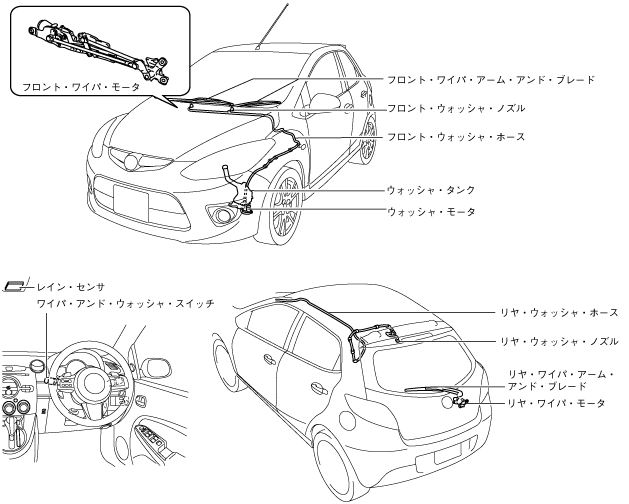 フロント・ワイパ・モータ

フロント・ワイパ・アーム・アンド・ブレード

フロント・ウォッシャ・ノズル

フロント・ウォッシャ・ホース

ウォッシャ・タンク

ウォッシャ・モータ

レイン・センサ

ワイパ・アンド・ウォッシャ・スイッチ

リヤ・ウォッシャ・ホース

リヤ・ウォッシャ・ノズル

リヤ・ワイパ・アーム・アンド・ブレード

リヤ・ワイパ・モータ