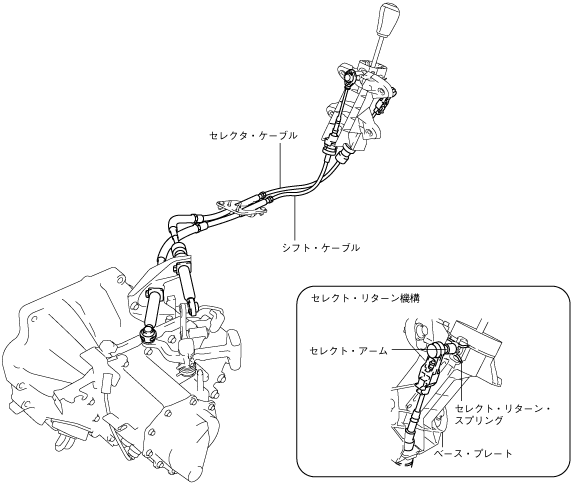 セレクタ・ケーブル

シフト・ケーブル

セレクト・リターン機構

セレクト・アーム

セレクト・リターン・スプリング

ベース・プレート