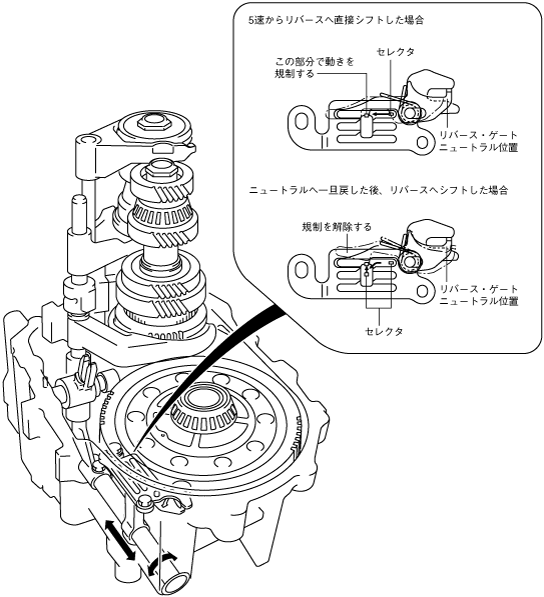 5速からリバースへ直接シフトした場合

この部分で動きを規制する

セレクタ

リバース・ゲート
ニュートラル位置

ニュートラルへ一旦戻した後、リバースへシフトした場合

規制を解除する

リバース・ゲート
ニュートラル位置

セレクタ