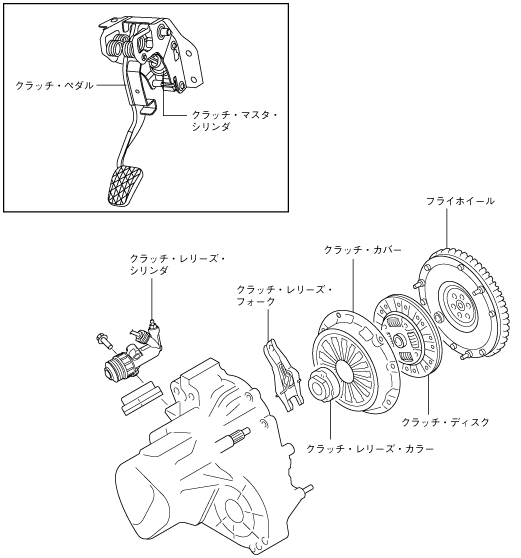 クラッチ・ペダル

クラッチ・マスタ・シリンダ

フライホイール

クラッチ・カバー

クラッチ・レリーズ・シリンダ

クラッチ・レリーズ・フォーク

クラッチ・ディスク

クラッチ・レリーズ・カラー