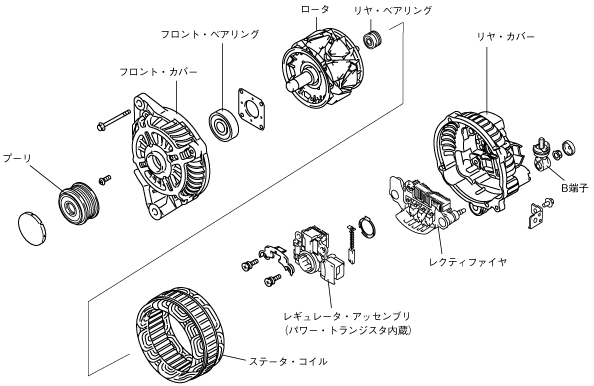 ロータ
リヤ・ベアリング
フロント・ベアリング
リヤ・カバー
フロント・カバー
プーリ
B端子
レクティファイヤ
レギュレータ・アッセンブリ
(パワー・トランジスタ内蔵)
ステータ・コイル