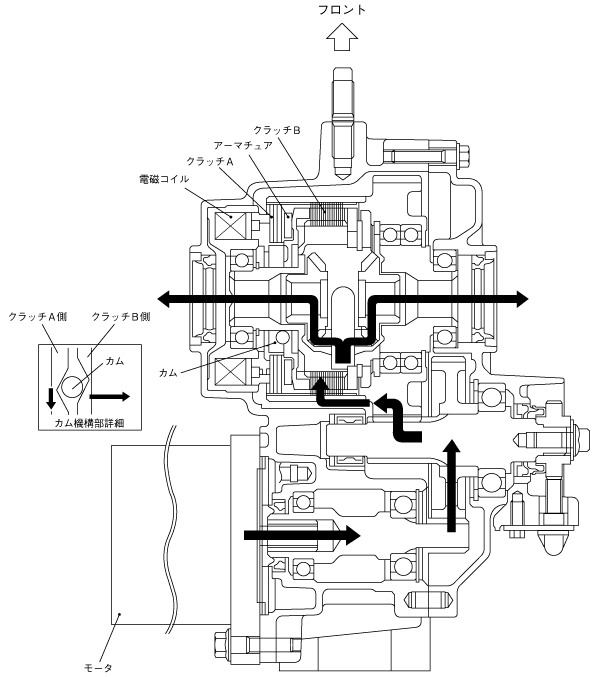 フロント

クラッチB
アーマチュア
クラッチA
電磁コイル

クラッチA側
クラッチB側
カム
カム機構部詳細

カム

モータ