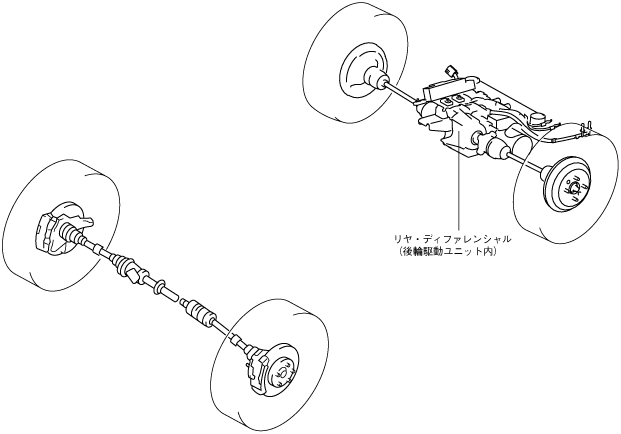 リヤ・ディファレンシャル
(後輪駆動ユニット内)