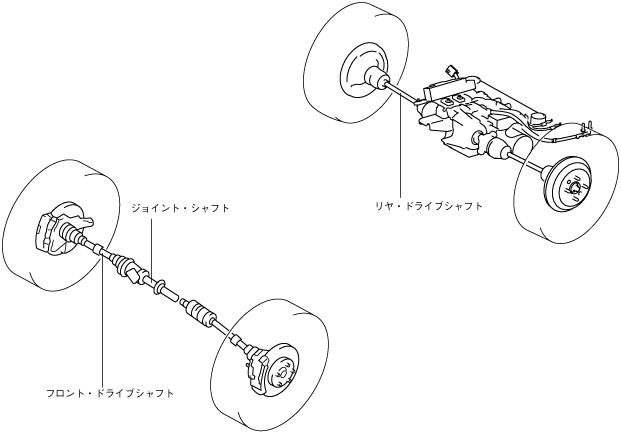 リヤ・ドライブシャフト

ジョイント・シャフト

フロント・ドライブシャフト