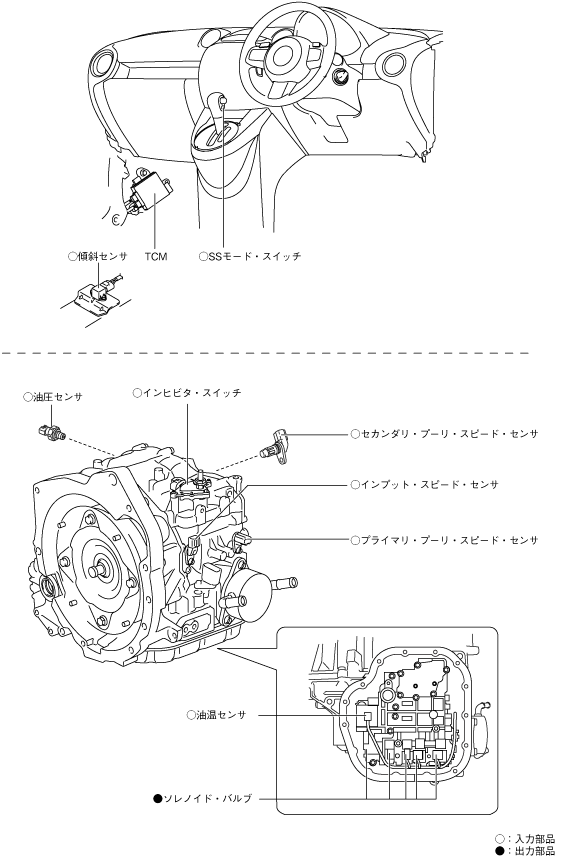 ○傾斜センサ
TCM
○SSモード・スイッチ

○油圧センサ
○インヒビタ・スイッチ
○セカンダリ・プーリ・スピード・センサ
○インプット・スピード・センサ
○プライマリ・プーリ・スピード・センサ
○油温センサ
●ソレノイド・バルブ

○：入力部品
●：出力部品