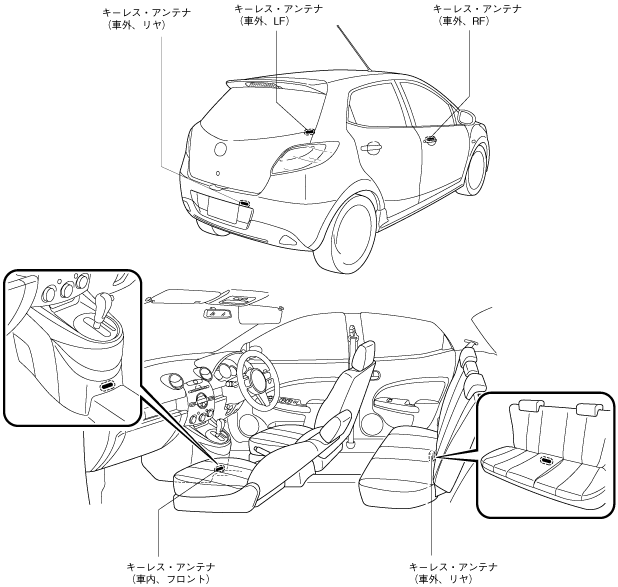 キーレス・アンテナ
（車外、リヤ）

キーレス・アンテナ
（車外、LF）

キーレス・アンテナ
（車外、RF）

キーレス・アンテナ
（車内、フロント）

キーレス・アンテナ
（車外、リヤ）