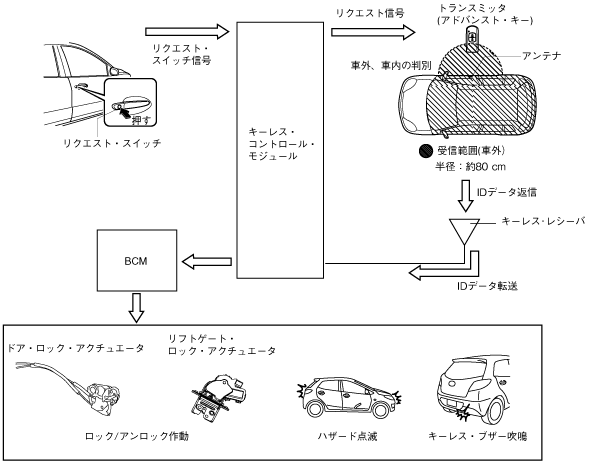 リクエスト・スイッチ信号

押す

リクエスト・スイッチ

キーレス・コントロール・モジュール

リクエスト信号

トランスミッタ (アドバンスト・キー)

アンテナ

車外、車内の判別

受信範囲(車外)
半径：約80 cm

IDデータ返信

キーレス･レシーバ

IDデータ転送

BCM

ドア・ロック・アクチュエータ

リフトゲート・ロック・アクチュエータ

ロック/アンロック作動

ハザード点滅

キーレス・ブザー吹鳴