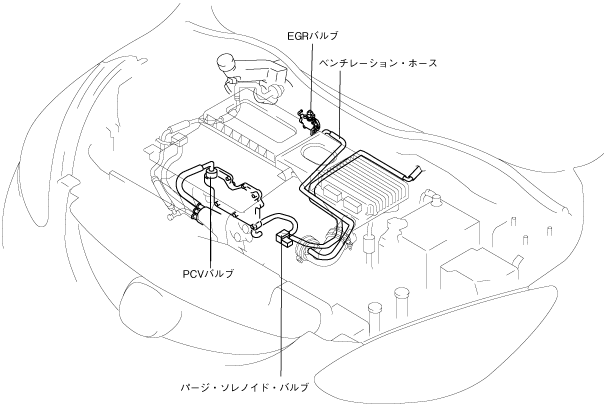 EGRバルブ
ベンチレーション・ホース
PCVバルブ
パージ・ソレノイド・バルブ