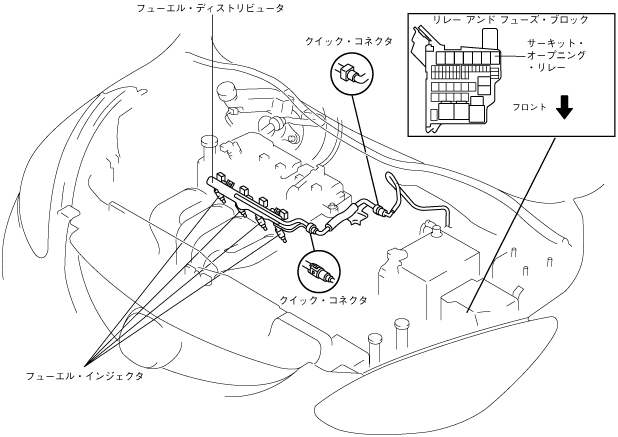 フューエル・ディストリビュータ

クイック・コネクタ

リレー アンド フューズ・ブロック

サーキット・オープニング・リレー

フロント

クイック・コネクタ

フューエル・インジェクタ