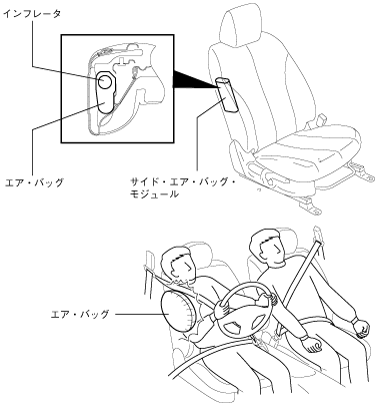 インフレータ

エア・バッグ

サイド・エア・バッグ・モジュール

エア・バッグ