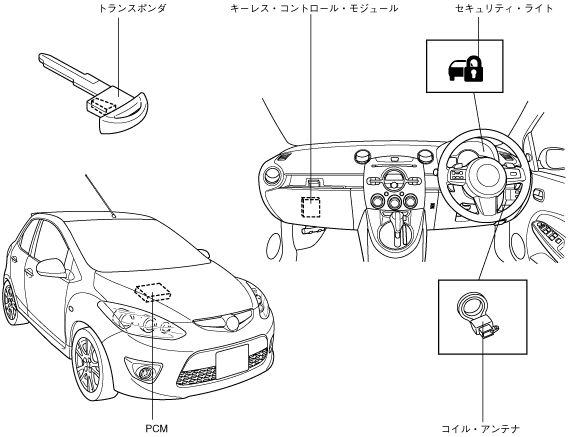 トランスポンダ

キーレス・コントロール・モジュール

セキュリティ・ライト

PCM

コイル・アンテナ