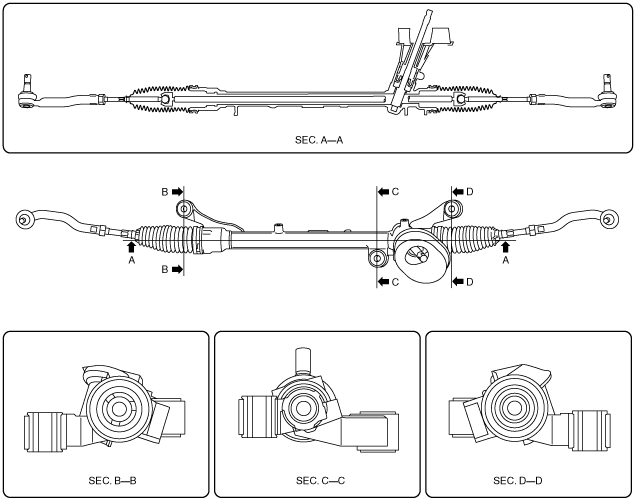 SEC. A—A

B
C
D
A
A
B
C
D

SEC. B—B

SEC. C—C

SEC. D—D