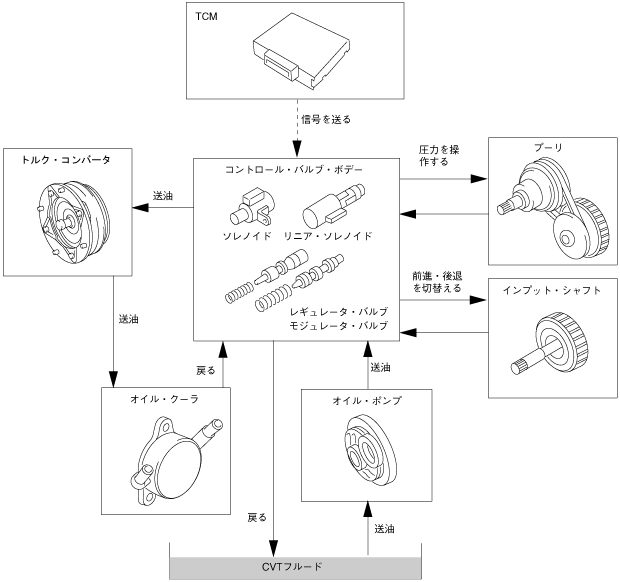 TCM

信号を送る

トルク・コンバータ

送油

コントロール・バルブ・ボデー

ソレノイド

リニア・ソレノイド

レギュレータ・バルブ
モジュレータ・バルブ

圧力を操作する

プーリ

前進・後退を切替える

インプット・シャフト

送油

戻る

オイル・クーラ

送油

オイル・ポンプ

戻る

送油

CVTフルード