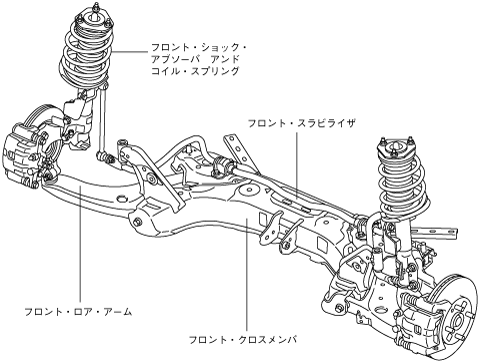 フロント・ショック・アブソーバ アンド コイル・スプリング

フロント・スラビライザ

フロント・ロア・アーム

フロント・クロスメンバ