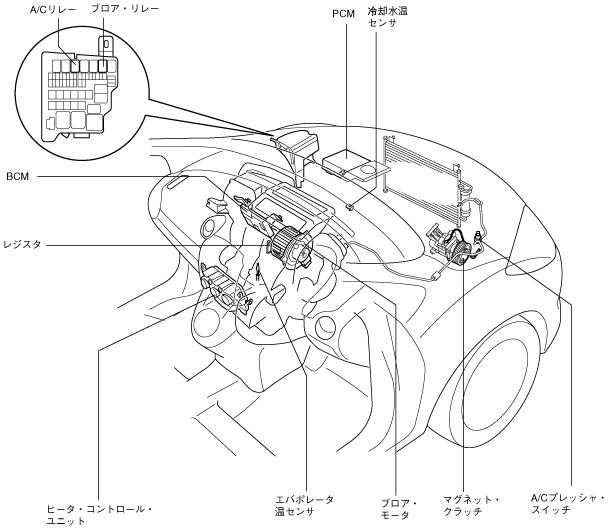 A/Cリレー
ブロア・リレー
PCM
冷却水温センサ
BCM
レジスタ
ヒータ・コントロール・ユニット
エバポレータ温センサ
ブロア・モータ
マグネット・クラッチ
A/Cプレッシャ・スイッチ