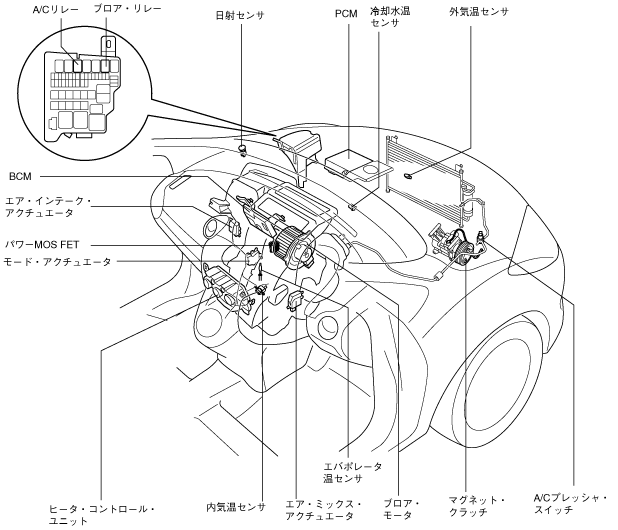 A/Cリレー
ブロア・リレー
日射センサ
PCM
冷却水温センサ
外気温センサ
BCM
エア・インテーク・アクチュエータ
パワーMOS FET
モード・アクチュエータ
エバポレータ温センサ
ヒータ・コントロール・ユニット
内気温センサ
エア・ミックス・アクチュエータ
ブロア・モータ
マグネット・クラッチ
A/Cプレッシャ・スイッチ