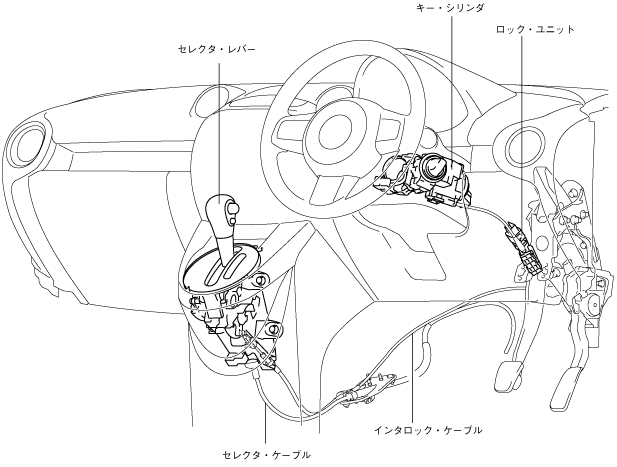 キー・シリンダ

ロック・ユニット

セレクタ・レバー

インタロック・ケーブル

セレクタ・ケーブル