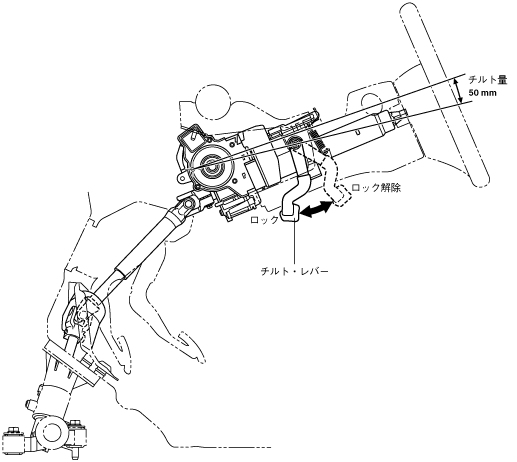 チルト量
50 mm

ロック解除

ロック

チルト・レバー