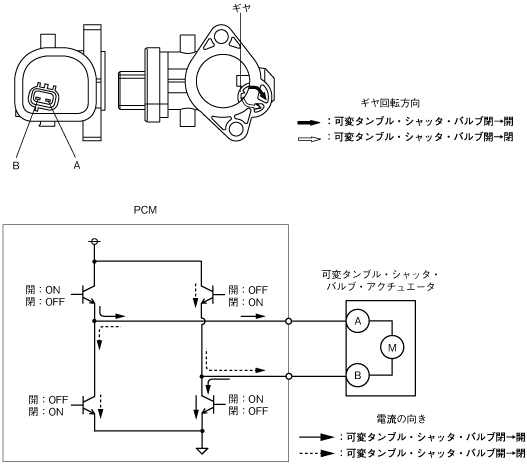 ギヤ

B A

ギヤ回転方向
：可変タンブル・シャッタ・バルブ閉→開
：可変タンブル・シャッタ・バルブ開→閉

PCM

開：ON
閉：OFF

開：OFF
閉：ON

開：OFF
閉：ON

開：ON
閉：OFF

可変タンブル・シャッタ・バルブ・アクチュエータ

A
M
B

電流の向き
：可変タンブル・シャッタ・バルブ閉→開
：可変タンブル・シャッタ・バルブ開→閉