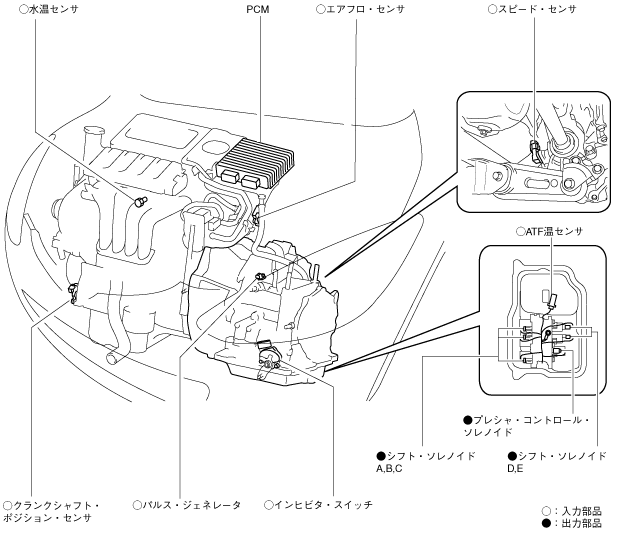 ○水温センサ

PCM

○エアフロ・センサ

○スピード・センサ

○ATF温センサ

●プレシャ・コントロール・ソレノイド

●シフト・ソレノイド A,B,C

●シフト・ソレノイド D,E

○クランクシャフト・ポジション・センサ

○パルス・ジェネレータ

○インヒビタ・スイッチ

○：入力部品
●：出力部品