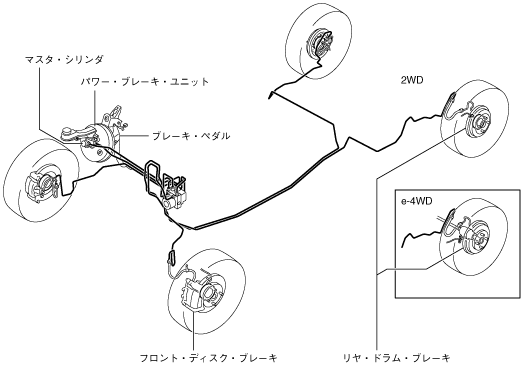 マスタ・シリンダ
パワー・ブレーキ・ユニット
ブレーキ・ペダル
2WD
e-4WD
フロント・ディスク・ブレーキ
リヤ・ドラム・ブレーキ