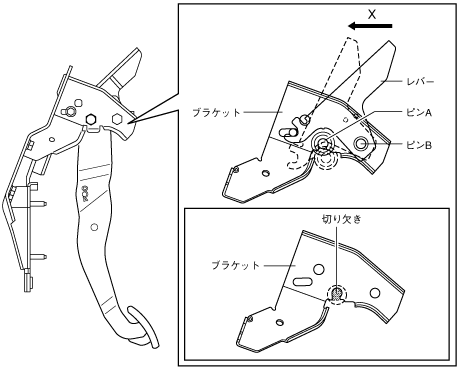 X

レバー

ブラケット

ピンA

ピンB

切り欠き

ブラケット