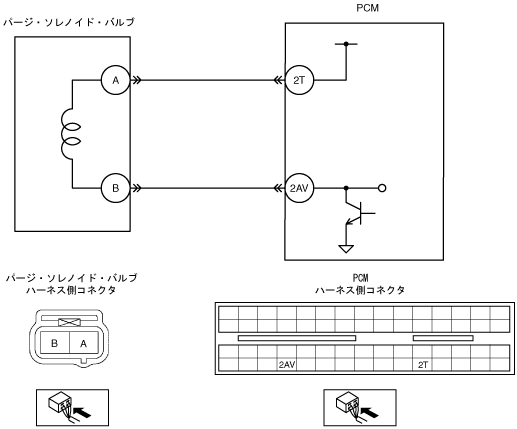 パージ・ソレノイド・バルブ

PCM

A

2T

B

2AV

パージ・ソレノイド・バルブ
ハーネス側コネクタ

B A

PCM
ハーネス側コネクタ

2AV

2T