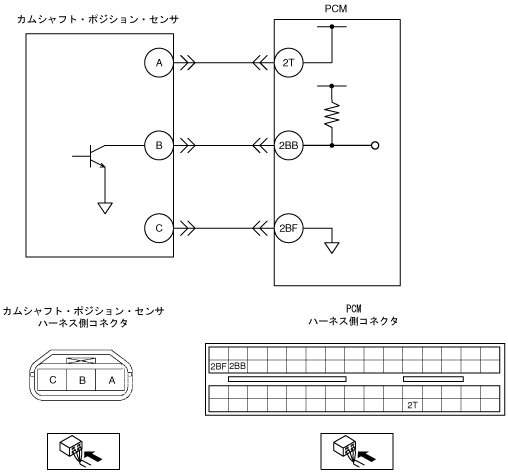 カムシャフト・ポジション・センサ

PCM

A

2T

B

2BB

C

2BF

カムシャフト・ポジション・センサ
ハーネス側コネクタ

C B A

PCM
ハーネス側コネクタ

2BF 2BB

2T