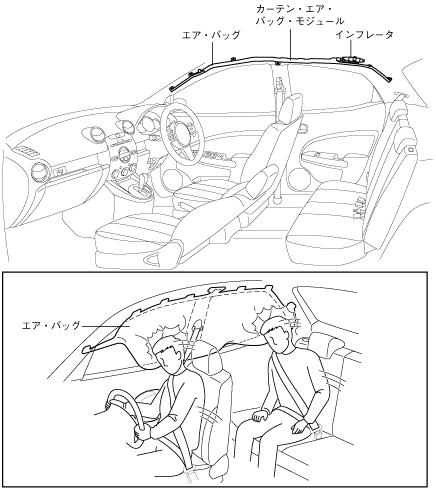 カーテン・エア・バッグ・モジュール
エア・バッグ
インフレータ

エア・バッグ