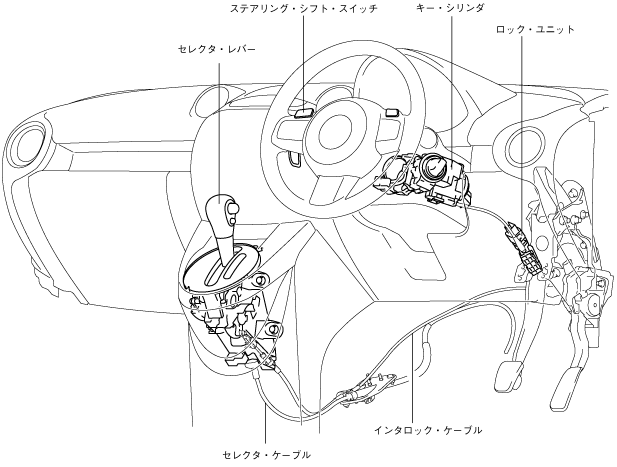 ステアリング・シフト・スイッチ
キー・シリンダ
ロック・ユニット
セレクタ・レバー
インタロック・ケーブル
セレクタ・ケーブル