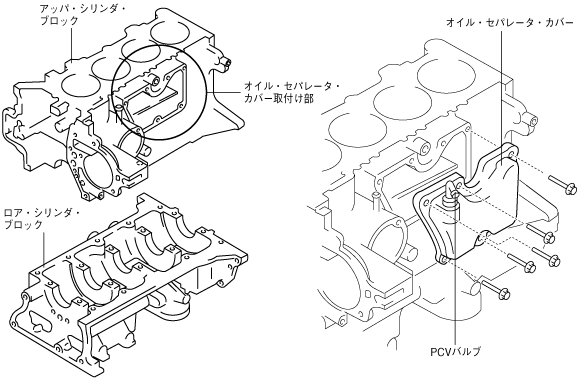 アッパ・シリンダ・ブロック

オイル・セパレータ・カバー取付け部

ロア・シリンダ・ブロック

オイル・セパレータ・カバー

PCVバルブ