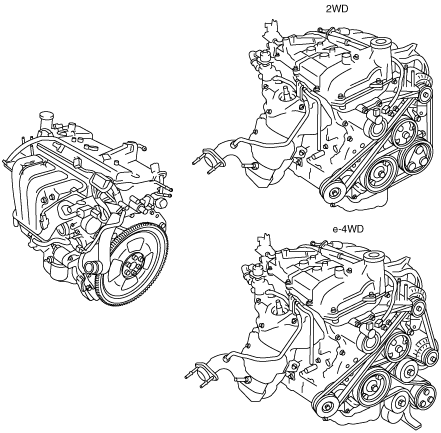 2WD

e-4WD