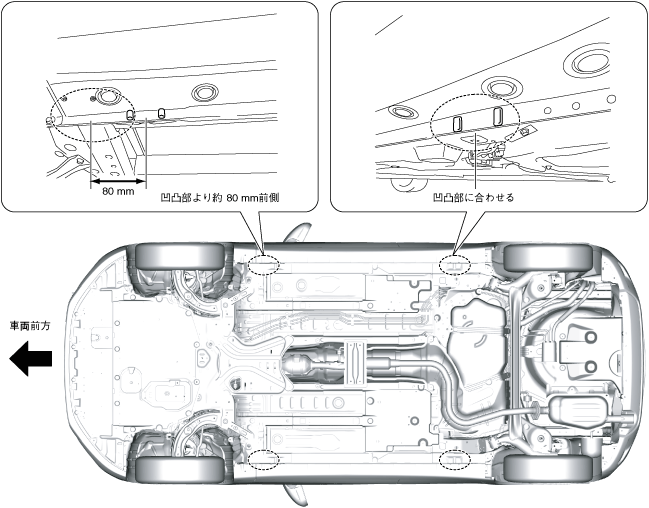 80 mm
凹凸部より約 80 mm前側
凹凸部に合わせる
車両前方