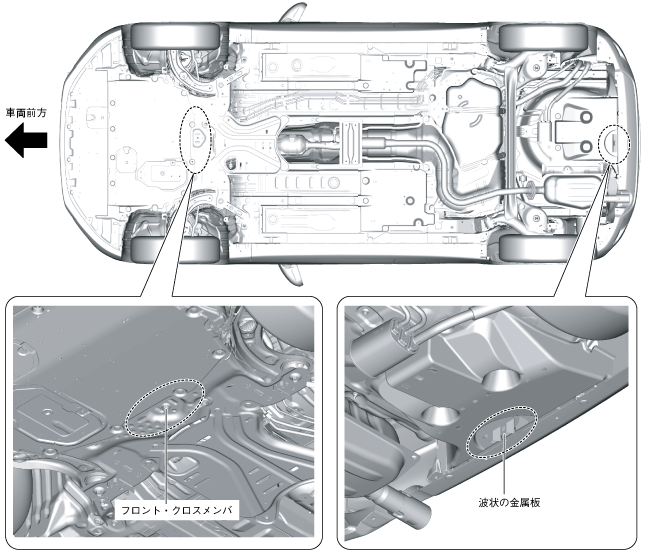 車両前方

フロント・クロスメンバ

波状の金属板