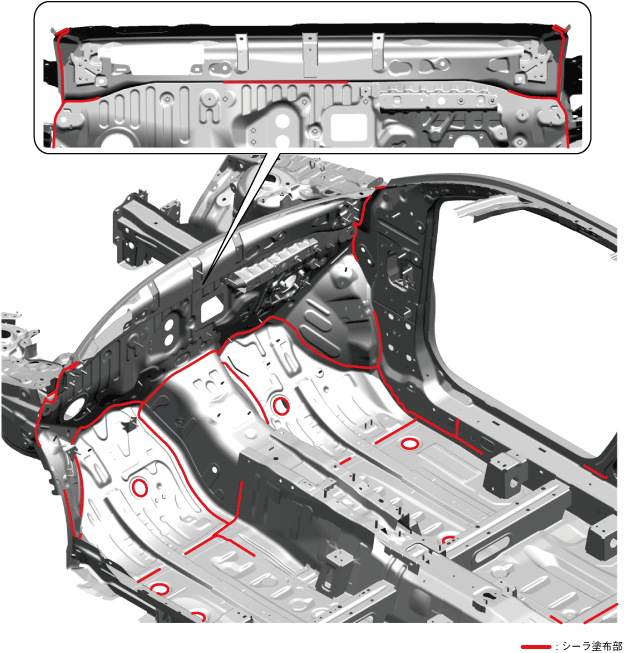 : シーラ塗布部