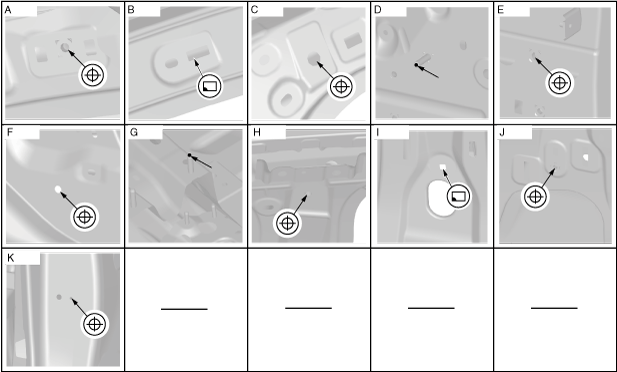 A

B

C

D

E

F

G

H

I

J

K