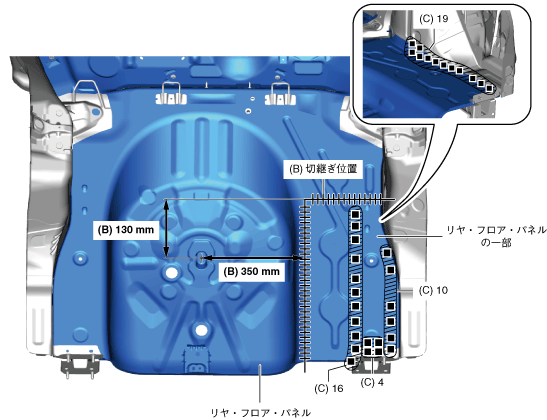 (C) 19

(B) 切継ぎ位置

(B) 130 mm

(B) 350 mm

リヤ・フロア・パネルの一部

(C) 10

(C) 16

(C) 4

リヤ・フロア・パネル