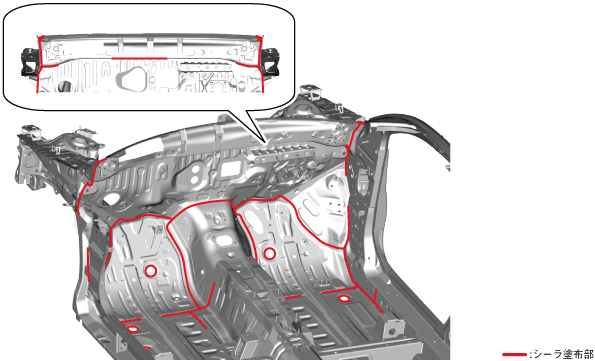 :シーラ塗布部