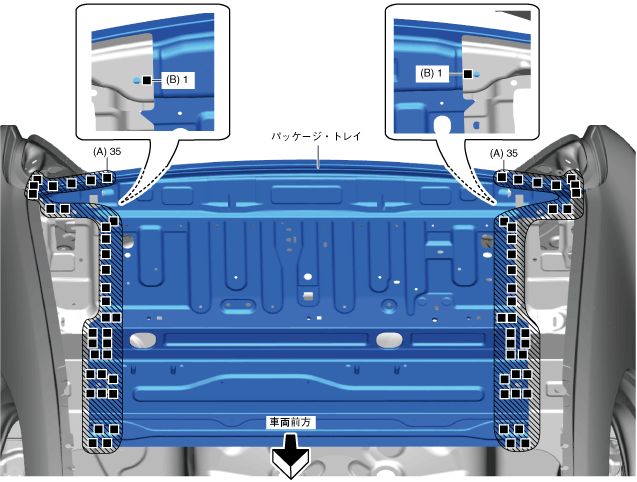 (B) 1

(B) 1

パッケージ・トレイ

(A) 35

(A) 35

車両前方