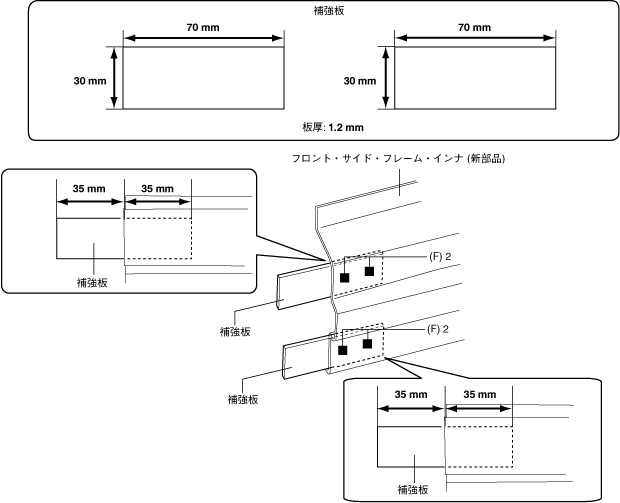 補強板

70 mm

30 mm

70 mm

30 mm

板厚: 1.2 mm

フロント・サイド・フレーム・インナ (新部品)

35 mm

35 mm

補強板

(F) 2

補強板

(F) 2

補強板

35 mm

35 mm

補強板